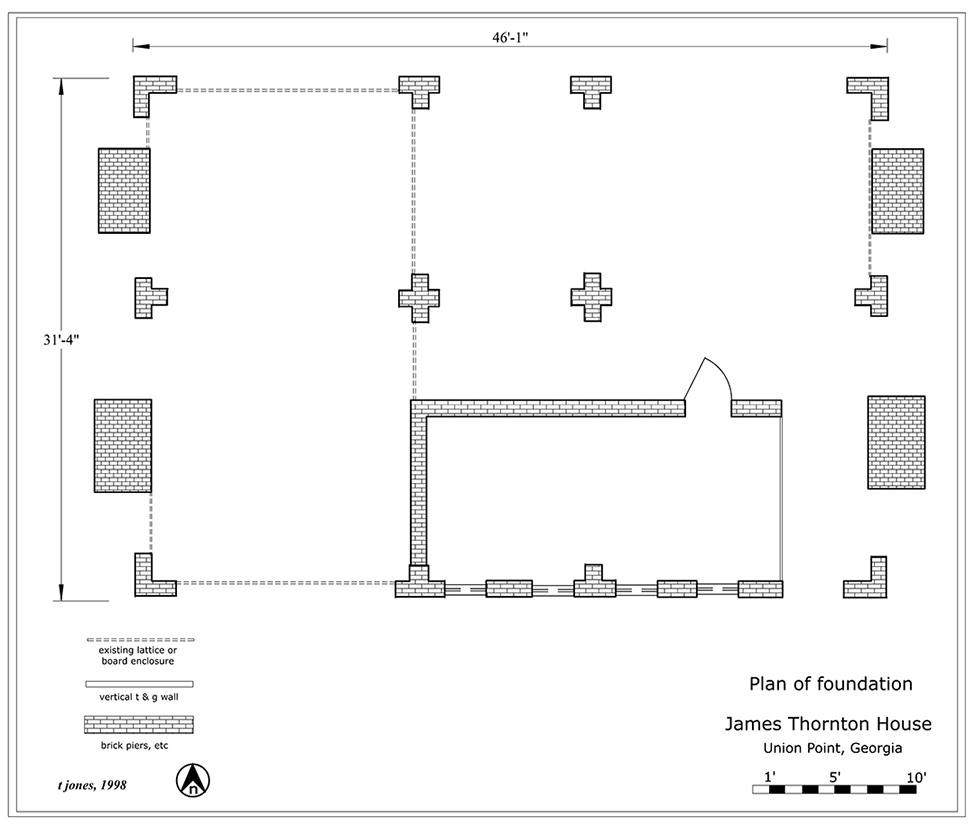 46'-1"

31'-4"

existing lattice or board enclosure

vertical t & g wall

brick piers, etc

t jones, 1998

n

Plan of foundation

James Thornton House
Union Point, Georgia

1' 5' 10'